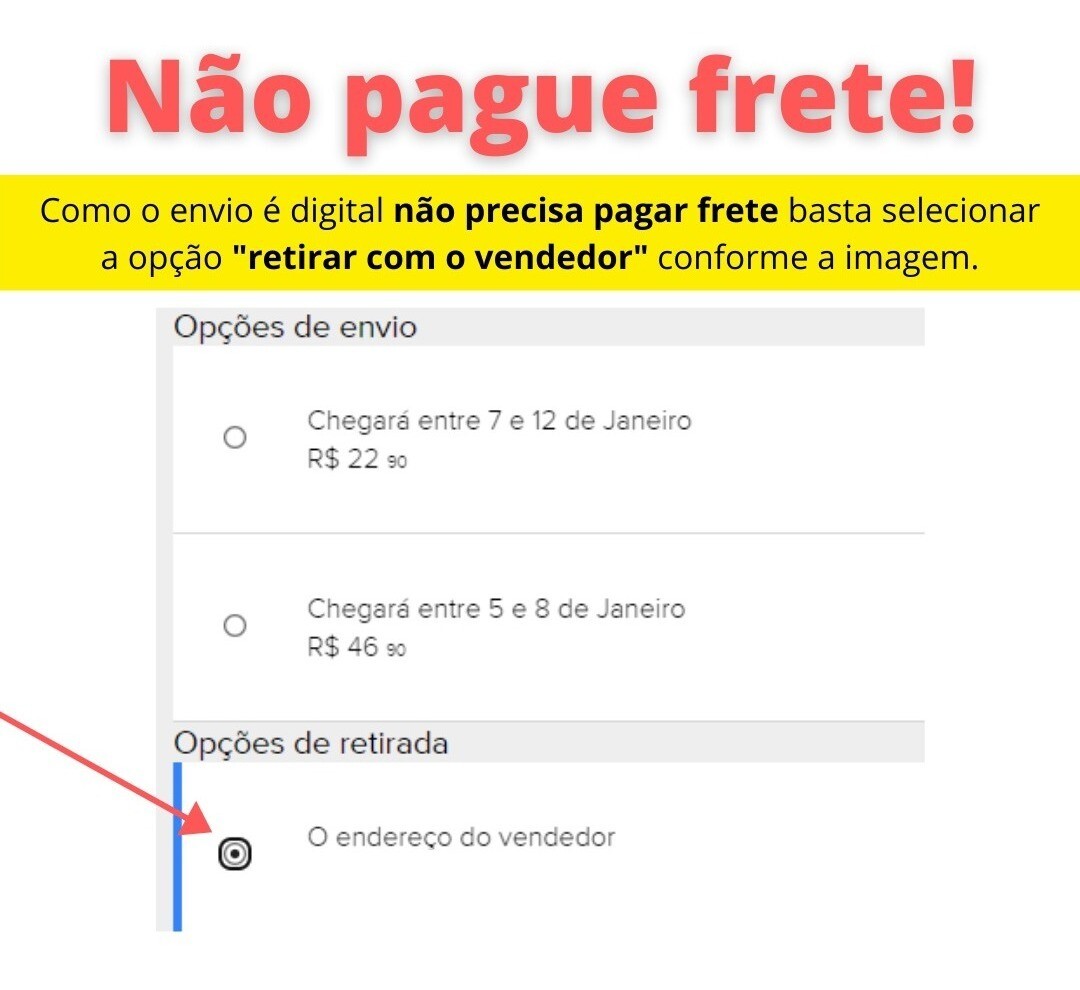 Não pague frete!

Como o envio é digital não precisa pagar frete basta selecionar a opção "retirar com o vendedor" conforme a imagem.

Opções de envio

Chegará entre 7 e 12 de Janeiro
R$ 22 90

Chegará entre 5 e 8 de Janeiro
R$ 46 90

Opções de retirada

O endereço do vendedor