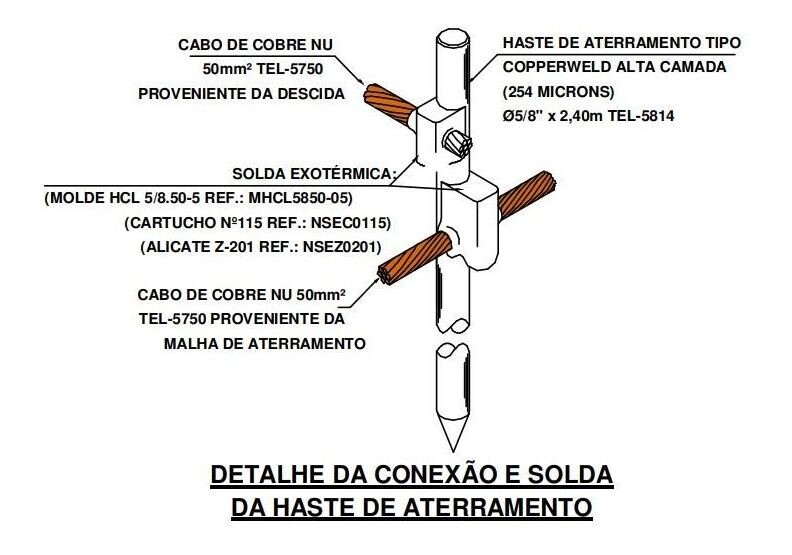 CABO DE COBRE NU
50mm² TEL-5750
PROVENIENTE DA DESCIDA

HASTE DE ATERRAMENTO TIPO
COPPERWELD ALTA CAMADA
(254 MICRONS)
Ø5/8" x 2,40m TEL-5814

SOLDA EXOTÉRMICA:
(MOLDE HCL 5/8.50-5 REF.: MHCL5850-05)
(CARTUCHO Nº115 REF.: NSEC0115)
(ALICATE Z-201 REF.: NSEZ0201)

CABO DE COBRE NU 50mm²
TEL-5750 PROVENIENTE DA
MALHA DE ATERRAMENTO

DETALHE DA CONEXÃO E SOLDA
DA HASTE DE ATERRAMENTO