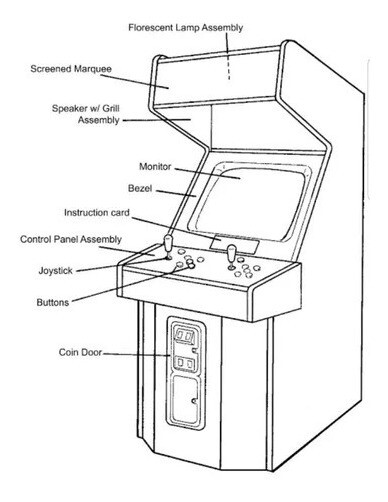 Florescent Lamp Assembly

Screened Marquee

Speaker w/ Grill Assembly

Monitor

Bezel

Instruction card

Control Panel Assembly

Joystick

Buttons

Coin Door