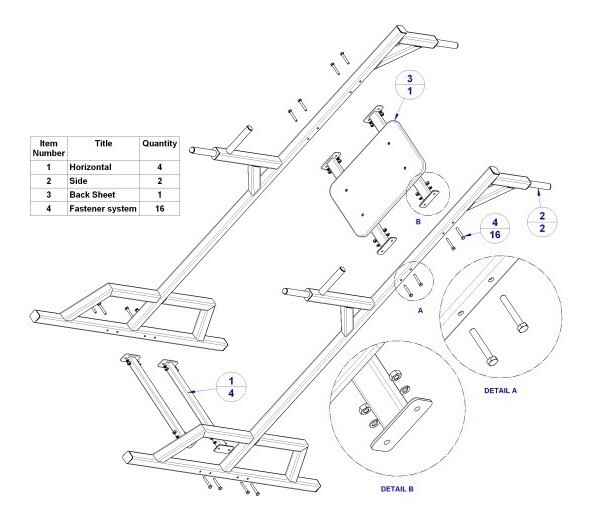 | Item Number | Title | Quantity |
|---|---|---|
| 1 | Horizontal | 4 |
| 2 | Side | 2 |
| 3 | Back Sheet | 1 |
| 4 | Fastener system | 16 |

3
1

B

4
16

2
2

A

1
4

DETAIL A

DETAIL B