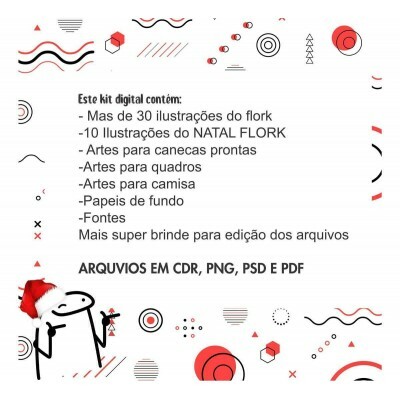 Este kit digital contém:
- Mas de 30 ilustrações do flork
-10 Ilustrações do NATAL FLORK
- Artes para canecas prontas
-Artes para quadros
-Artes para camisa
-Papeis de fundo
-Fontes
Mais super brinde para edição dos arquivos

ARQUVIOS EM CDR, PNG, PSD E PDF