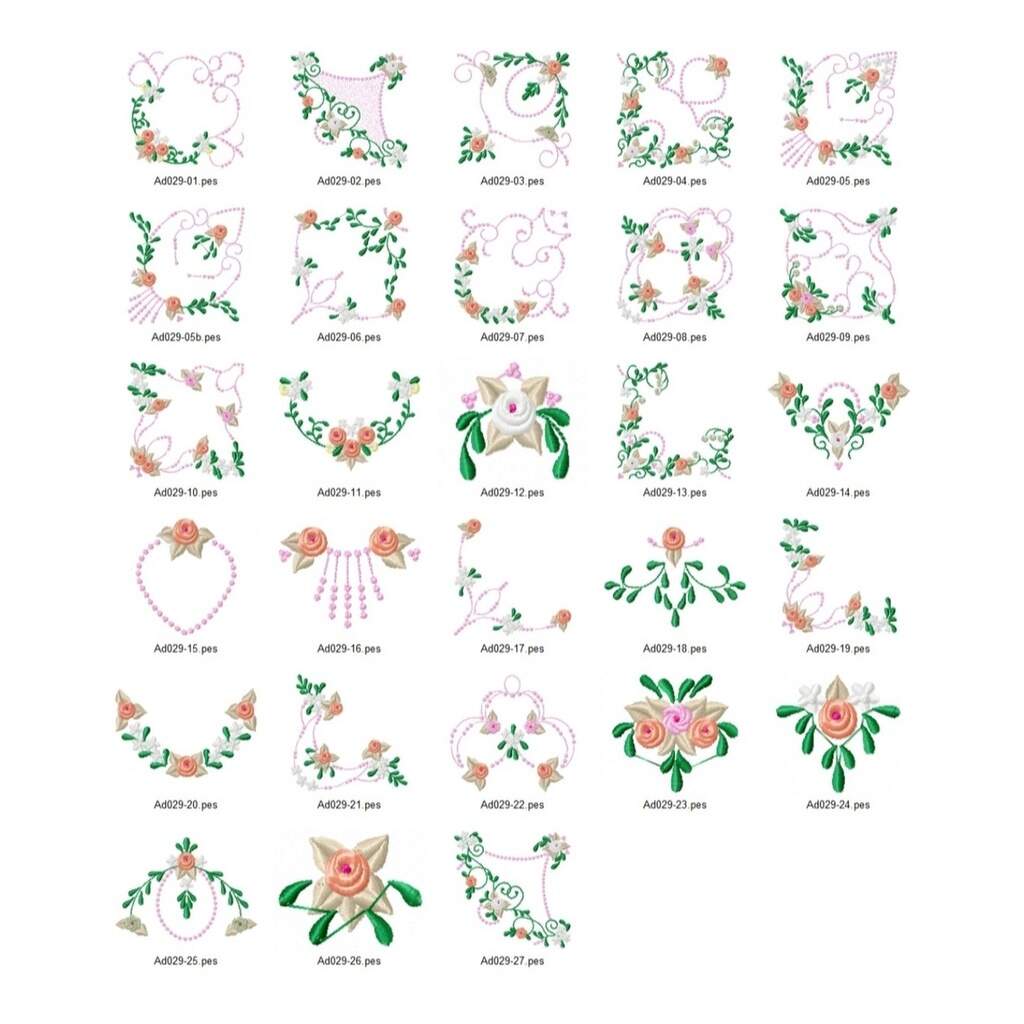 Ad029-01.pes
Ad029-02.pes
Ad029-03.pes
Ad029-04.pes
Ad029-05.pes
Ad029-05b.pes
Ad029-06.pes
Ad029-07.pes
Ad029-08.pes
Ad029-09.pes
Ad029-10.pes
Ad029-11.pes
Ad029-12.pes
Ad029-13.pes
Ad029-14.pes
Ad029-15.pes
Ad029-16.pes
Ad029-17.pes
Ad029-18.pes
Ad029-19.pes
Ad029-20.pes
Ad029-21.pes
Ad029-22.pes
Ad029-23.pes
Ad029-24.pes
Ad029-25.pes
Ad029-26.pes
Ad029-27.pes